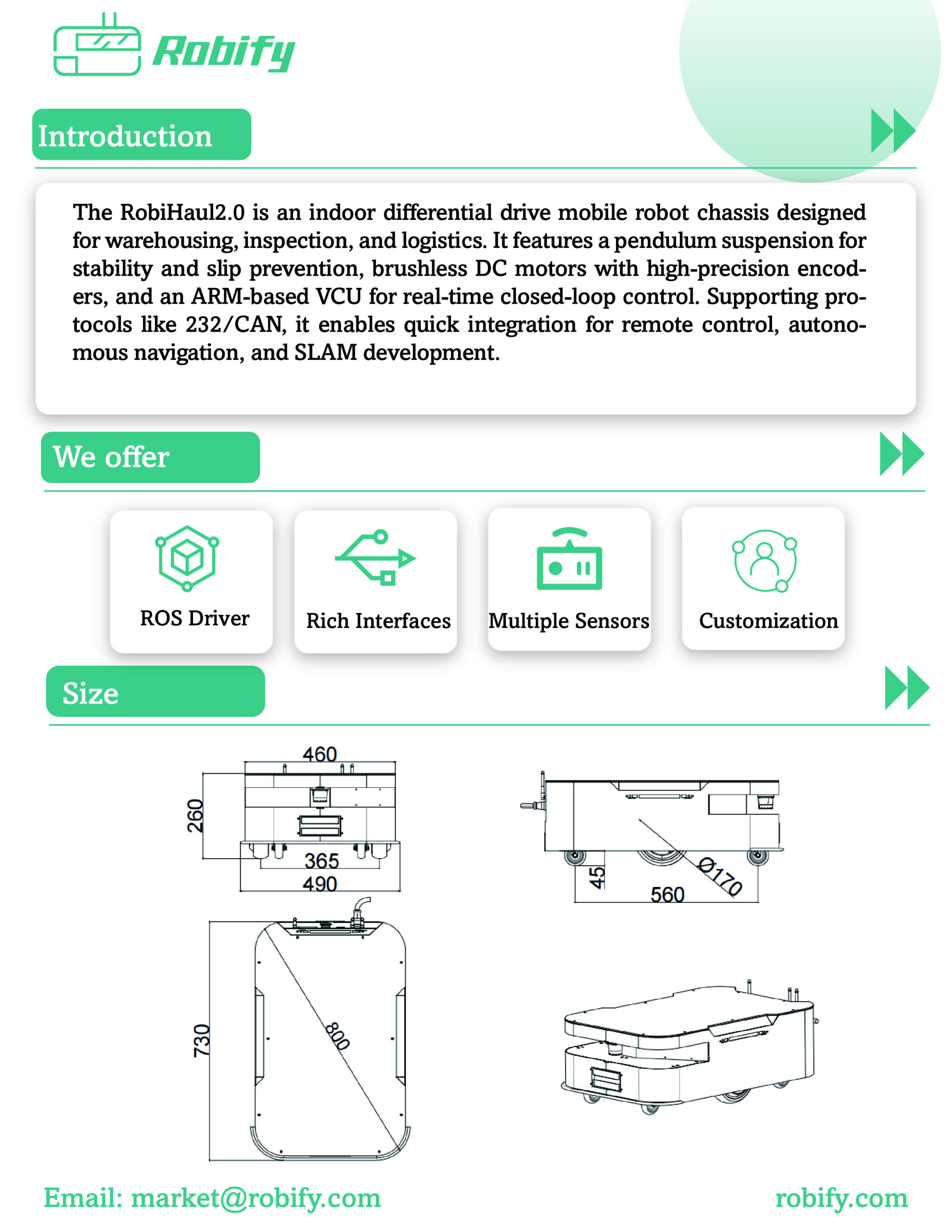 Robify

Introduction

The RobiHaul2.0 is an indoor differential drive mobile robot chassis designed for warehousing, inspection, and logistics. It features a pendulum suspension for stability and slip prevention, brushless DC motors with high-precision encoders, and an ARM-based VCU for real-time closed-loop control. Supporting protocols like 232/CAN, it enables quick integration for remote control, autonomous navigation, and SLAM development.

We offer

ROS Driver

Rich Interfaces

Multiple Sensors

Customization

Size

460

260

365

490

45

560

Ø170

730

800

Email: market@robify.com

robify.com