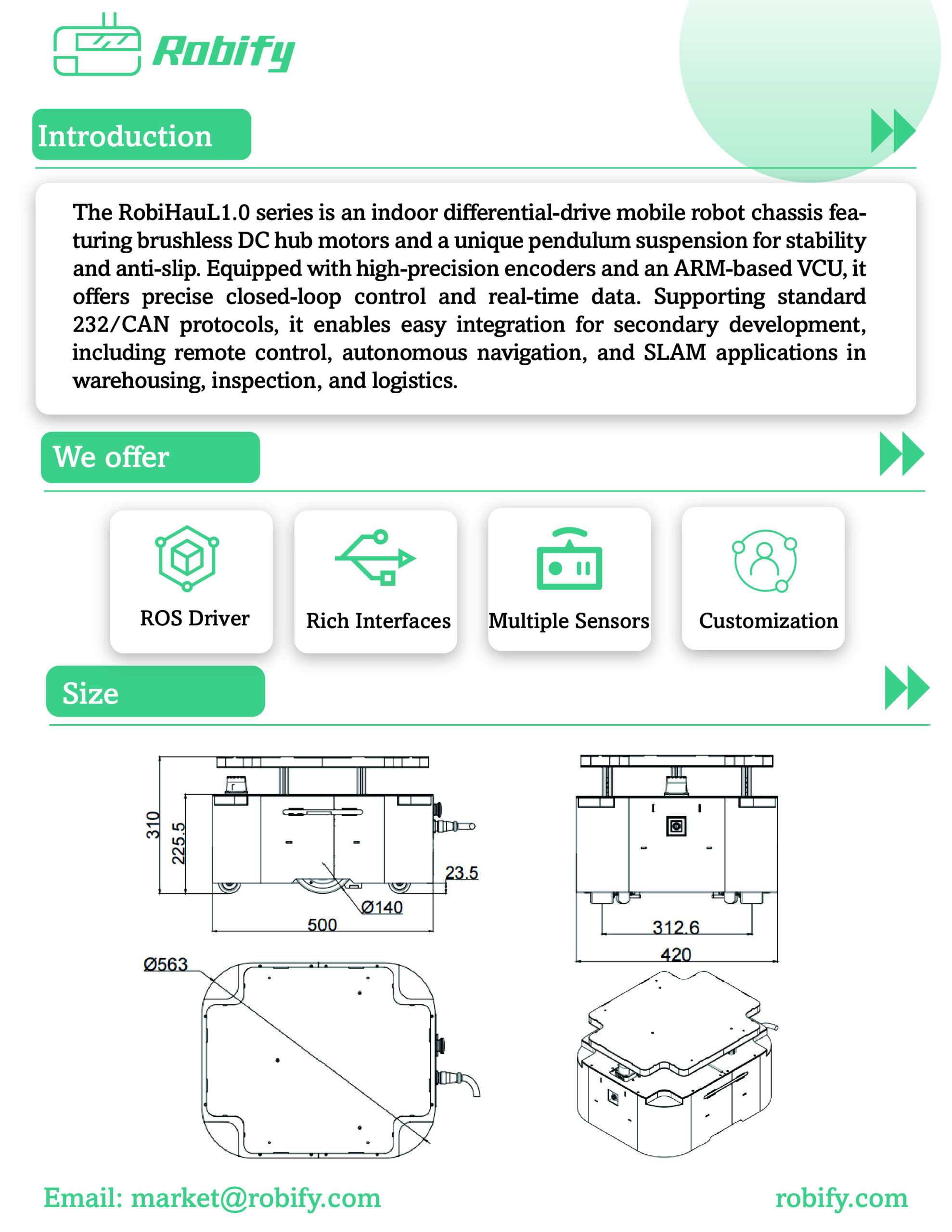 Robify

Introduction

The RobiHauL1.0 series is an indoor differential-drive mobile robot chassis featuring brushless DC hub motors and a unique pendulum suspension for stability and anti-slip. Equipped with high-precision encoders and an ARM-based VCU, it offers precise closed-loop control and real-time data. Supporting standard 232/CAN protocols, it enables easy integration for secondary development, including remote control, autonomous navigation, and SLAM applications in warehousing, inspection, and logistics.

We offer

ROS Driver

Rich Interfaces

Multiple Sensors

Customization

Size

310
225.5
23.5
Ø140
500
312.6
420
Ø563

Email: market@robify.com

robify.com